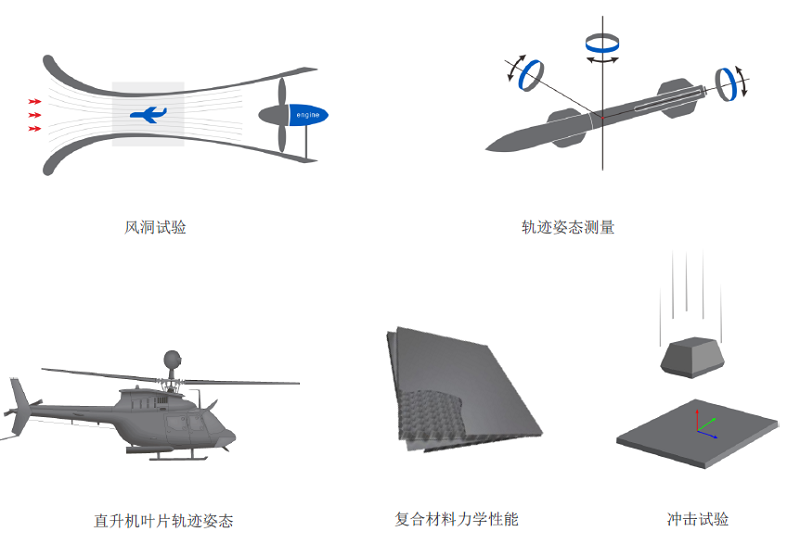 engine

风洞试验

轨迹姿态测量

直升机叶片轨迹姿态

复合材料力学性能

冲击试验